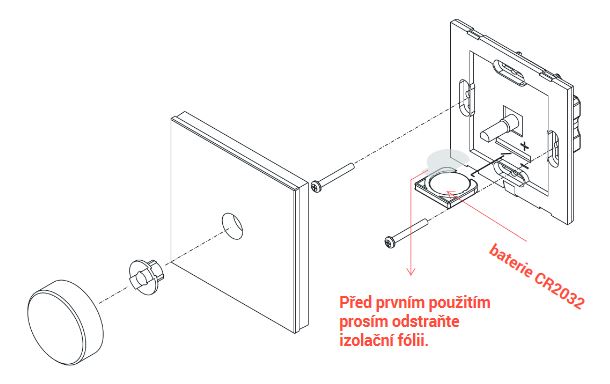 +
−
baterie CR2032
Před prvním použitím prosím odstraňte izolační fólii.