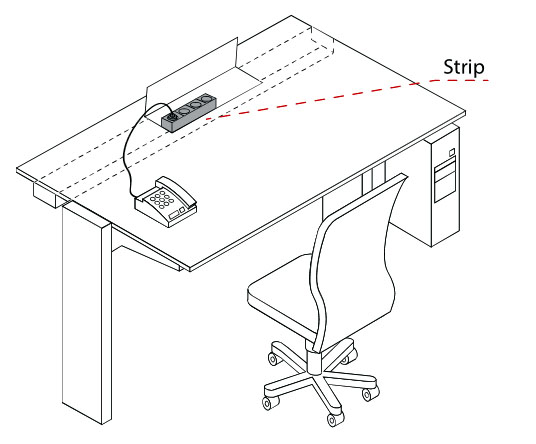 Strip